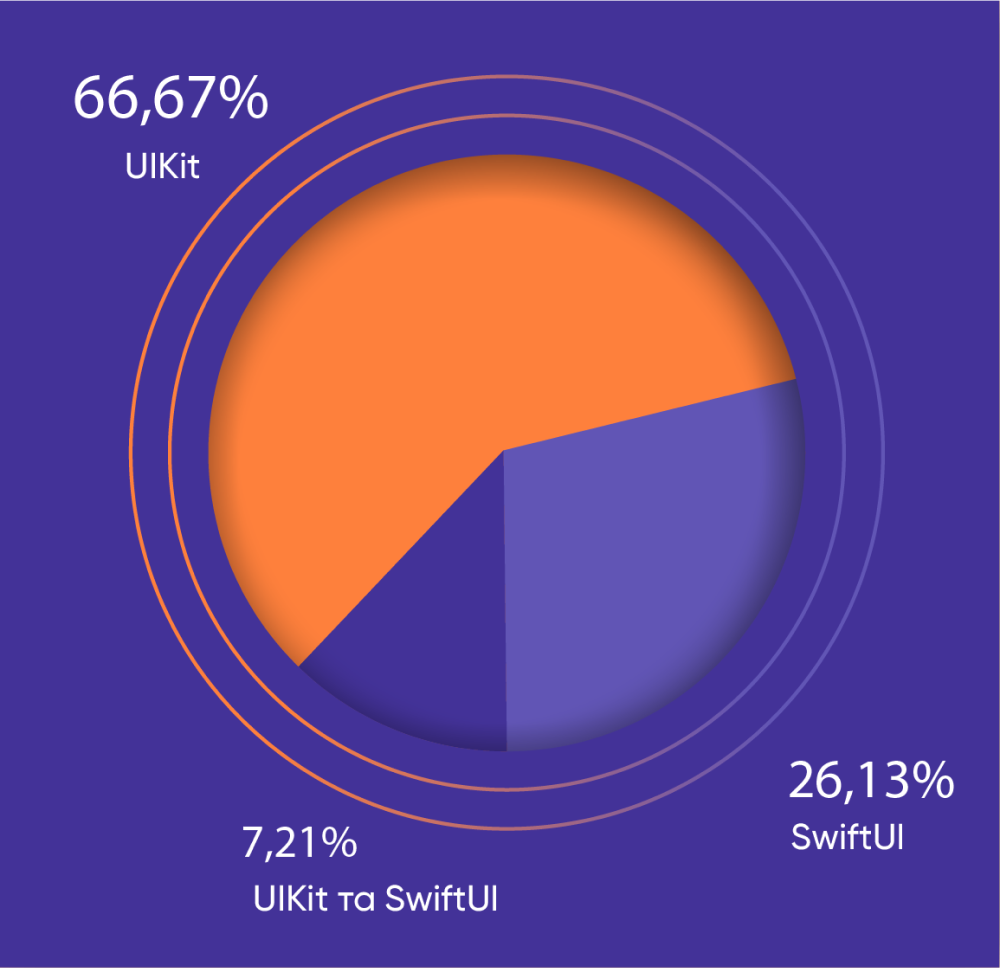 66,67%
UIKit

26,13%
SwiftUI

7,21%
UIKit та SwiftUI