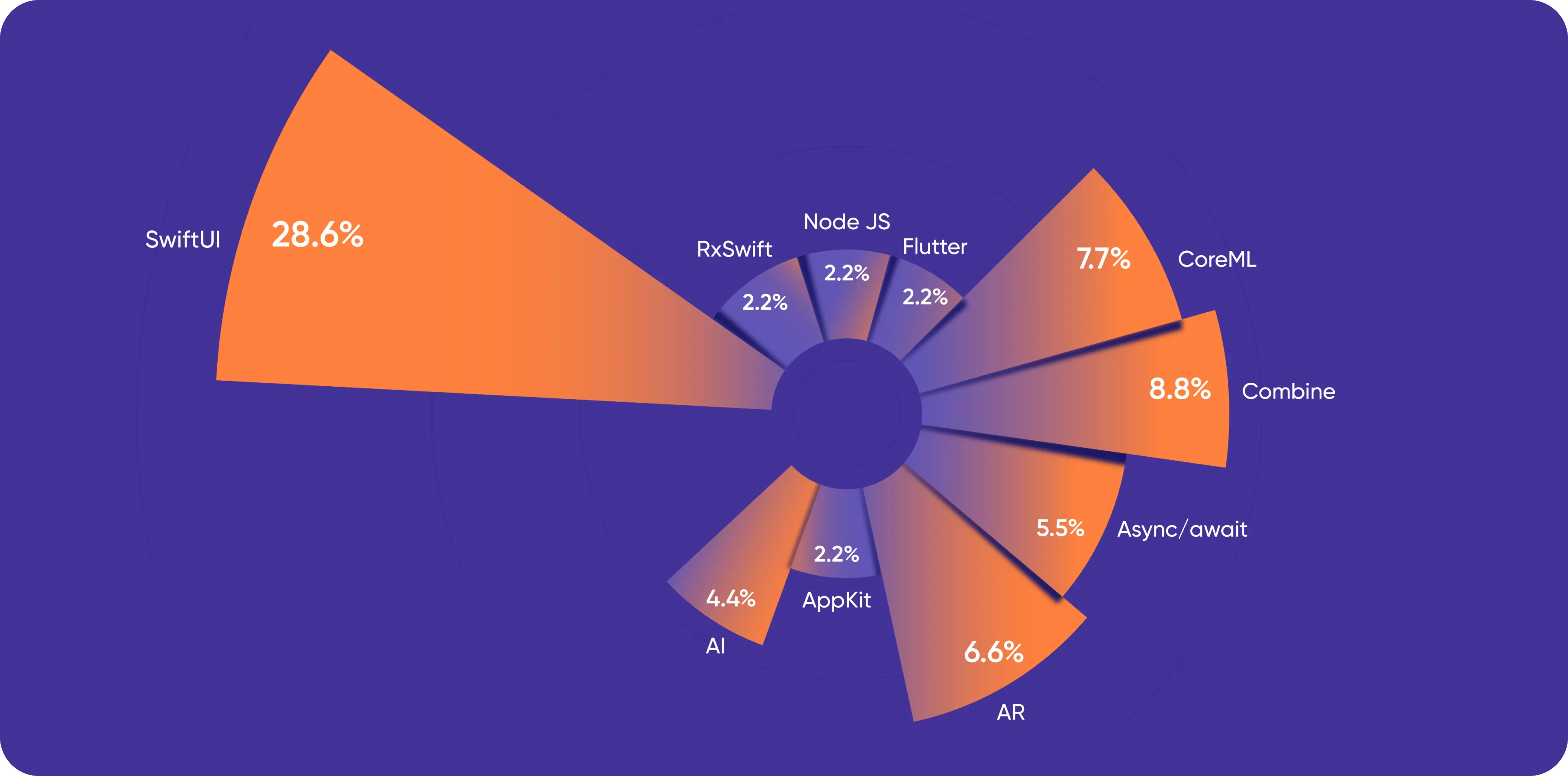 SwiftUI 28.6%

RxSwift 2.2%

Node JS 2.2%

Flutter 2.2%

7.7% CoreML

8.8% Combine

5.5% Async/await

6.6% AR

2.2% AppKit

4.4% AI