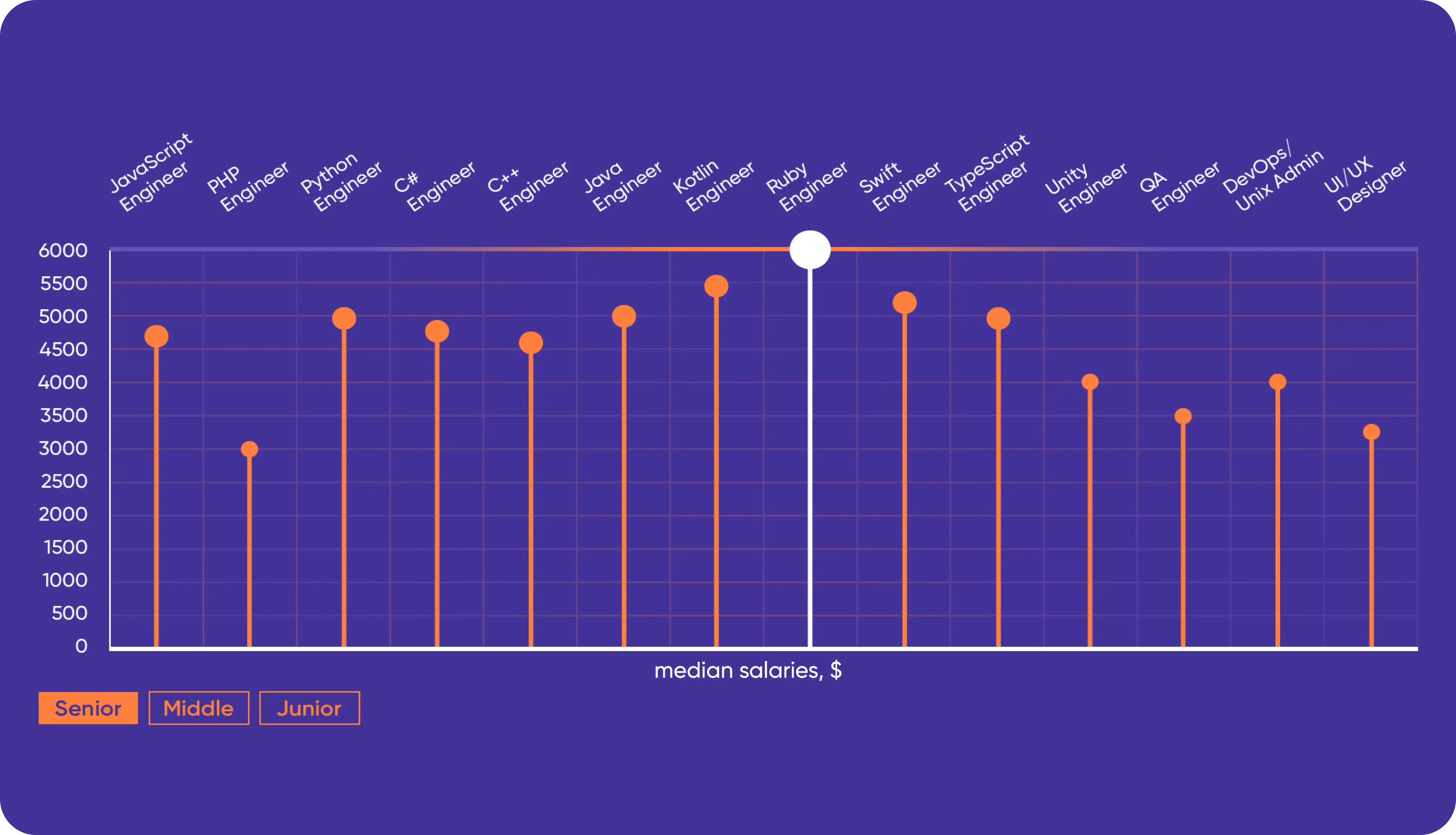 JavaScript Engineer
PHP Engineer
Python Engineer
C# Engineer
C++ Engineer
Java Engineer
Kotlin Engineer
Ruby Engineer
Swift Engineer
TypeScript Engineer
Unity Engineer
QA Engineer
DevOps/ Unix Admin
UI/UX Designer

6000
5500
5000
4500
4000
3500
3000
2500
2000
1500
1000
500
0

median salaries, $

Senior
Middle
Junior