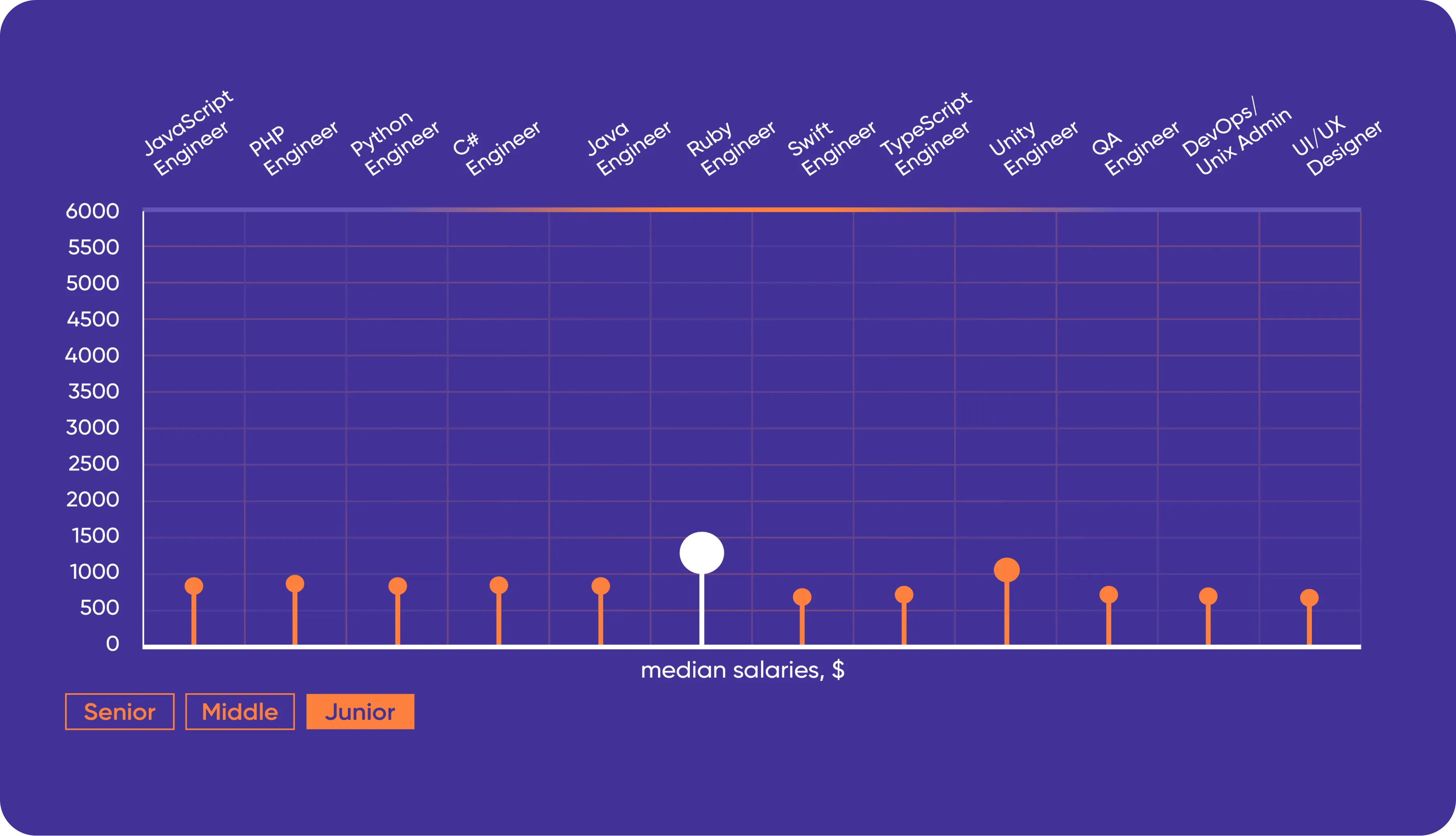 JavaScript Engineer
PHP Engineer
Python Engineer
C# Engineer
Java Engineer
Ruby Engineer
Swift Engineer
TypeScript Engineer
Unity Engineer
QA Engineer
DevOps/ Unix Admin
UI/UX Designer

6000
5500
5000
4500
4000
3500
3000
2500
2000
1500
1000
500
0

median salaries, $

Senior
Middle
Junior