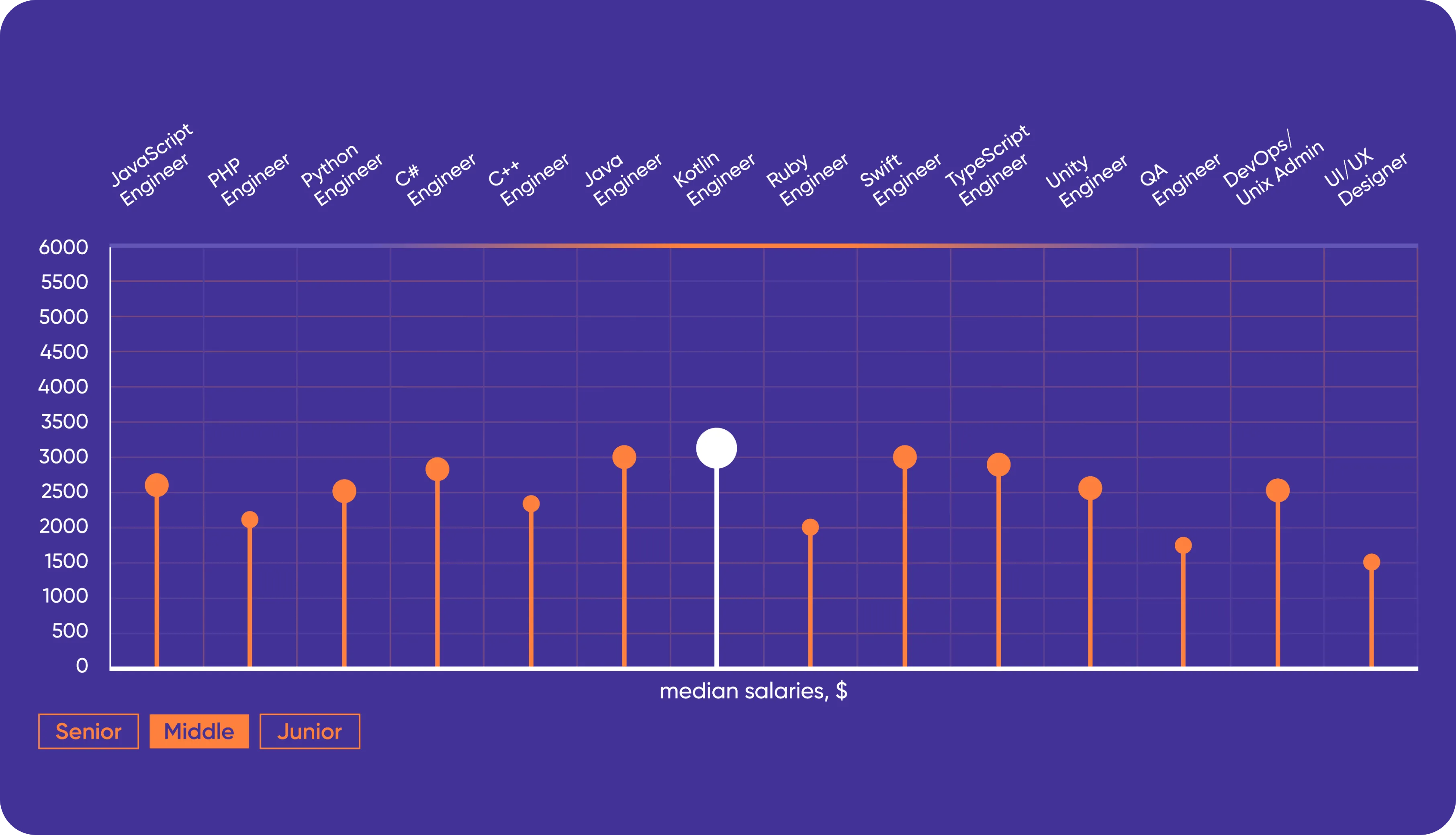 JavaScript Engineer
PHP Engineer
Python Engineer
C# Engineer
C++ Engineer
Java Engineer
Kotlin Engineer
Ruby Engineer
Swift Engineer
TypeScript Engineer
Unity Engineer
QA Engineer
DevOps/ Unix Admin
UI/UX Designer

6000
5500
5000
4500
4000
3500
3000
2500
2000
1500
1000
500
0

median salaries, $

Senior
Middle
Junior