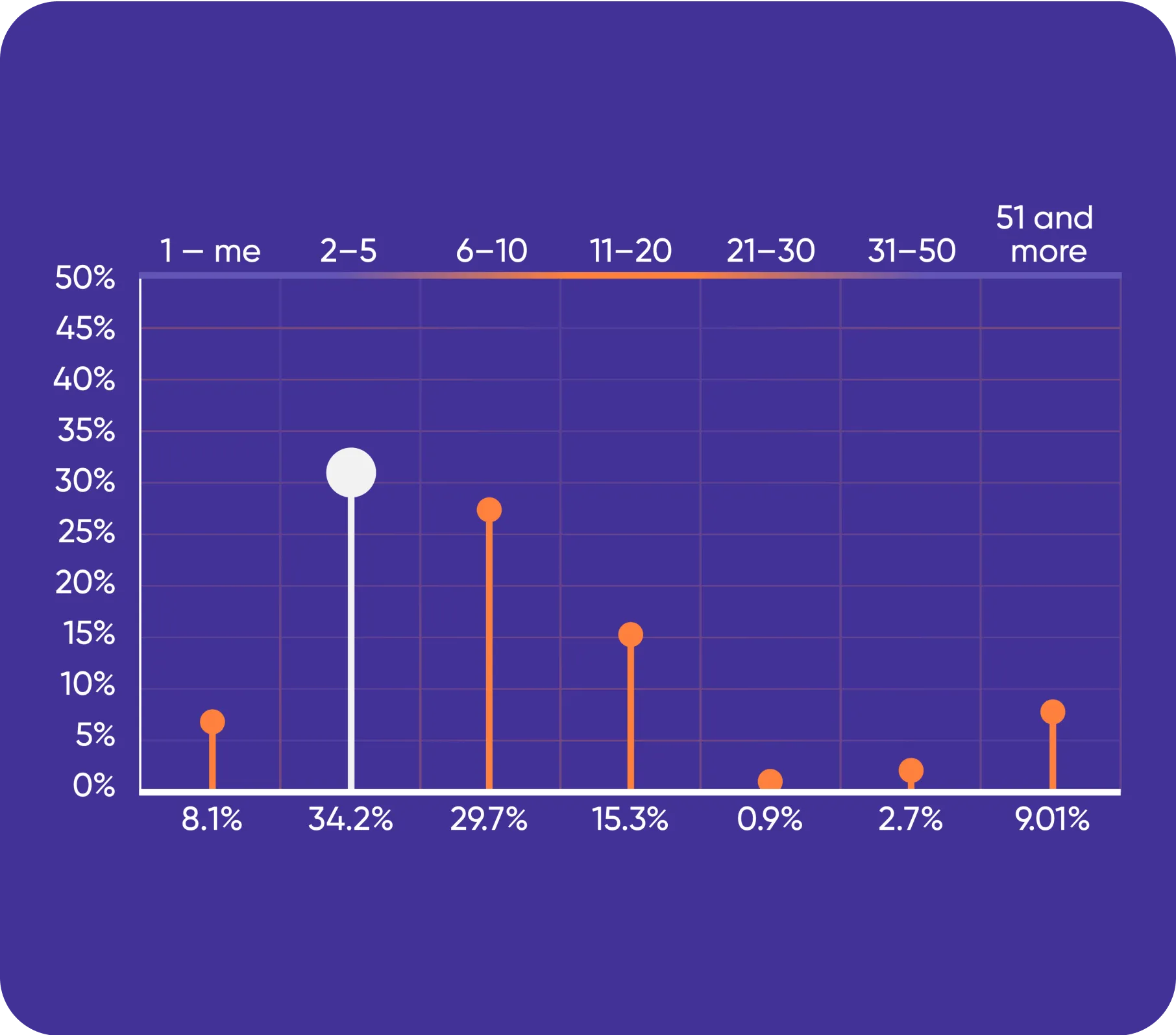 1 – me
2–5
6–10
11–20
21–30
31–50
51 and more

50%
45%
40%
35%
30%
25%
20%
15%
10%
5%
0%

8.1%
34.2%
29.7%
15.3%
0.9%
2.7%
9.01%