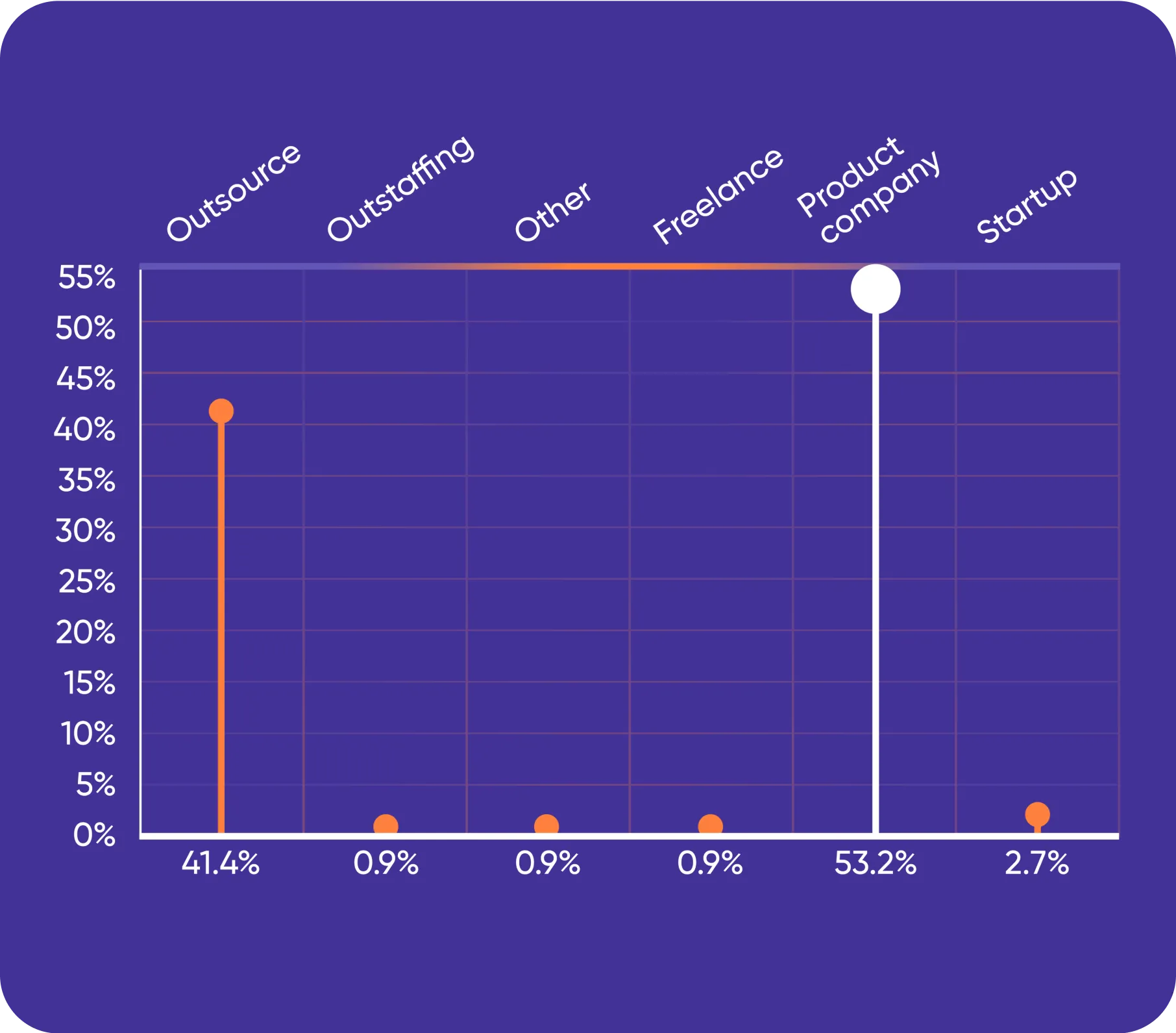 Outsource
Outstaffing
Other
Freelance
Product company
Startup

55%
50%
45%
40%
35%
30%
25%
20%
15%
10%
5%
0%

41.4%
0.9%
0.9%
0.9%
53.2%
2.7%