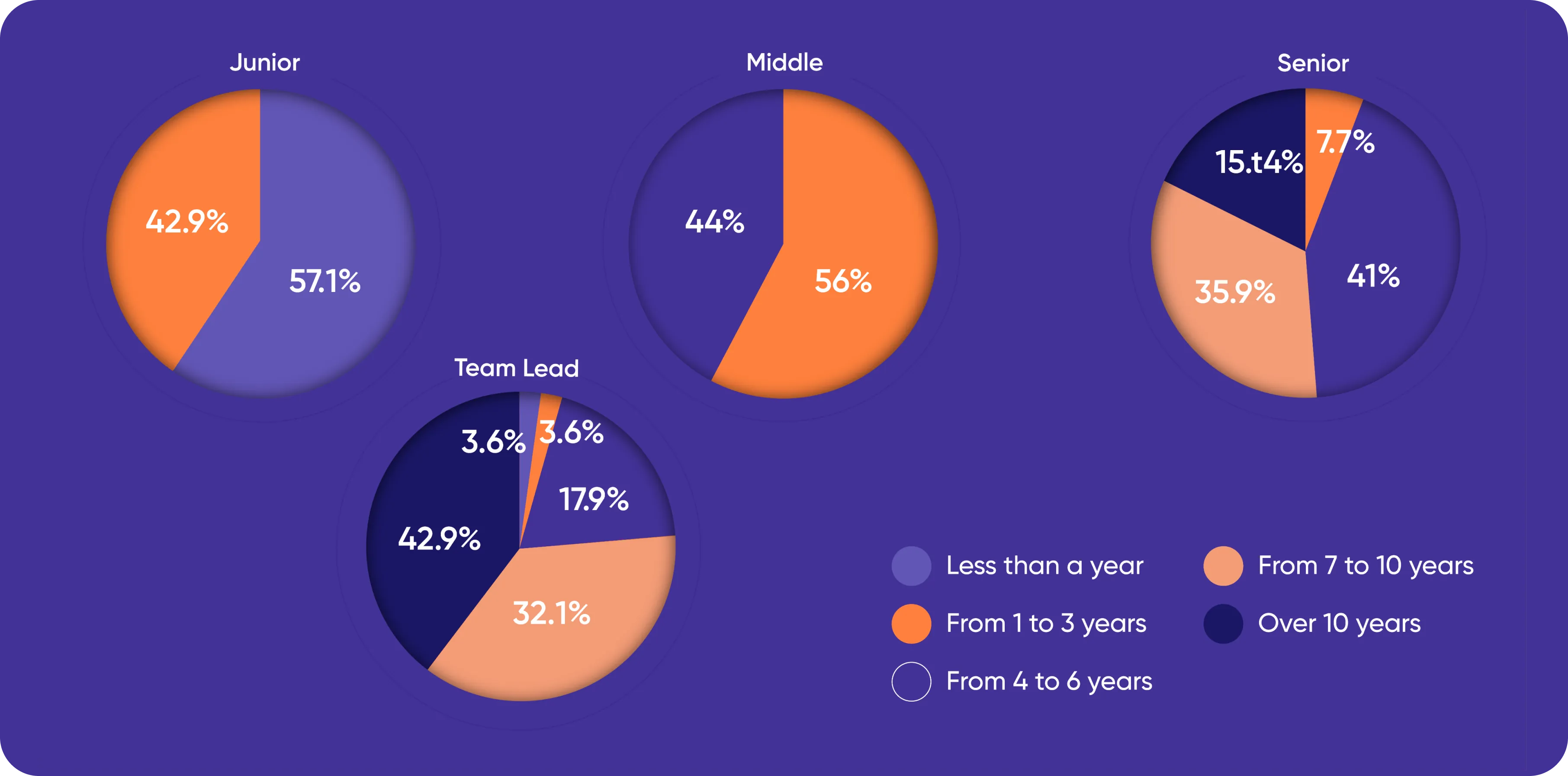 Junior

42.9%
57.1%

Middle

44%
56%

Senior

15.t4%
7.7%
35.9%
41%

Team Lead

3.6%
3.6%
17.9%
42.9%
32.1%

Less than a year
From 1 to 3 years
From 4 to 6 years
From 7 to 10 years
Over 10 years