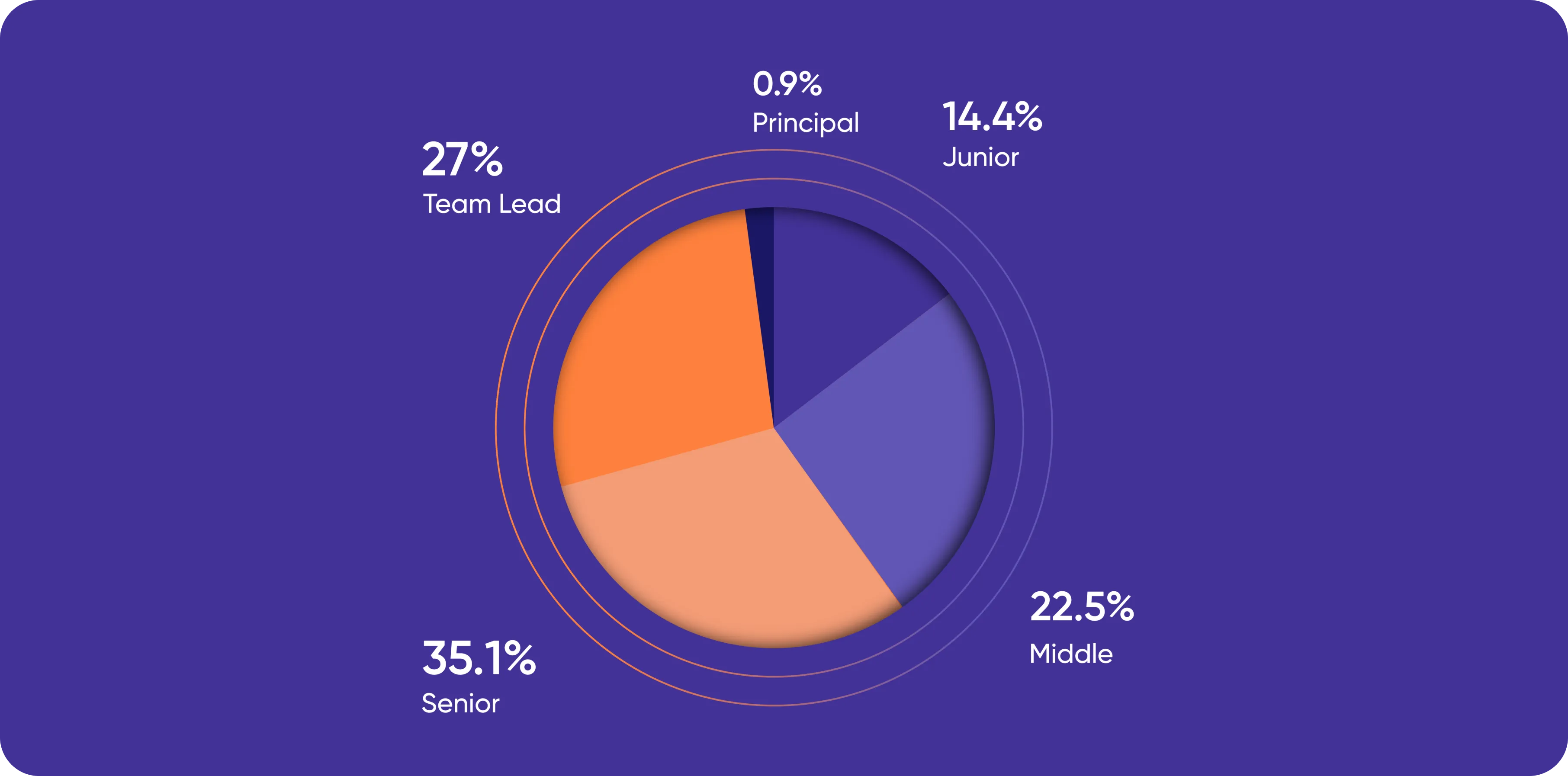 0.9%
Principal

14.4%
Junior

27%
Team Lead

22.5%
Middle

35.1%
Senior