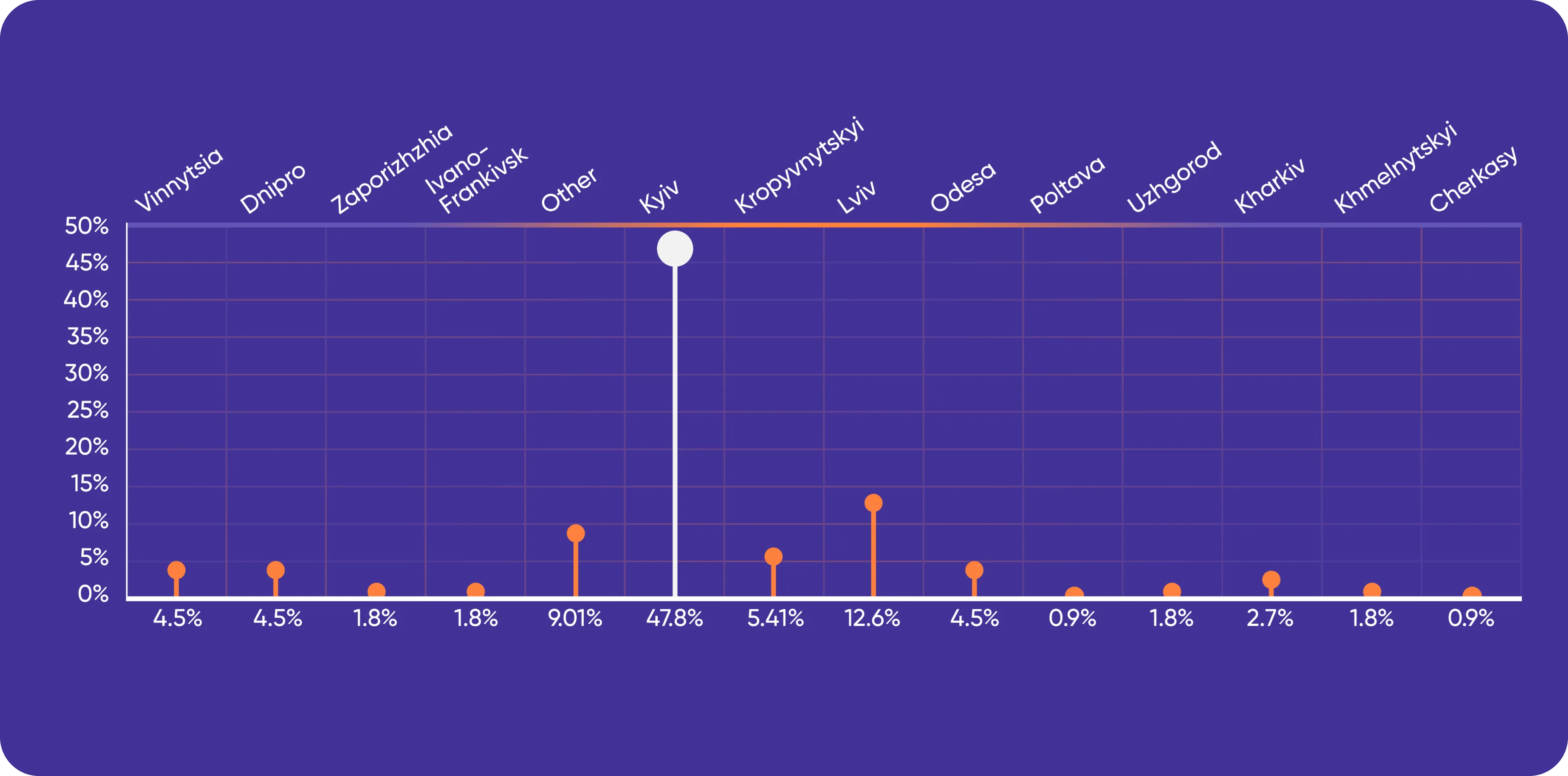 Vinnytsia
Dnipro
Zaporizhzhia
Ivano-Frankivsk
Other
Kyiv
Kropyvnytskyi
Lviv
Odesa
Poltava
Uzhgorod
Kharkiv
Khmelnytskyi
Cherkasy

50%
45%
40%
35%
30%
25%
20%
15%
10%
5%
0%

4.5%
4.5%
1.8%
1.8%
9.01%
47.8%
5.41%
12.6%
4.5%
0.9%
1.8%
2.7%
1.8%
0.9%