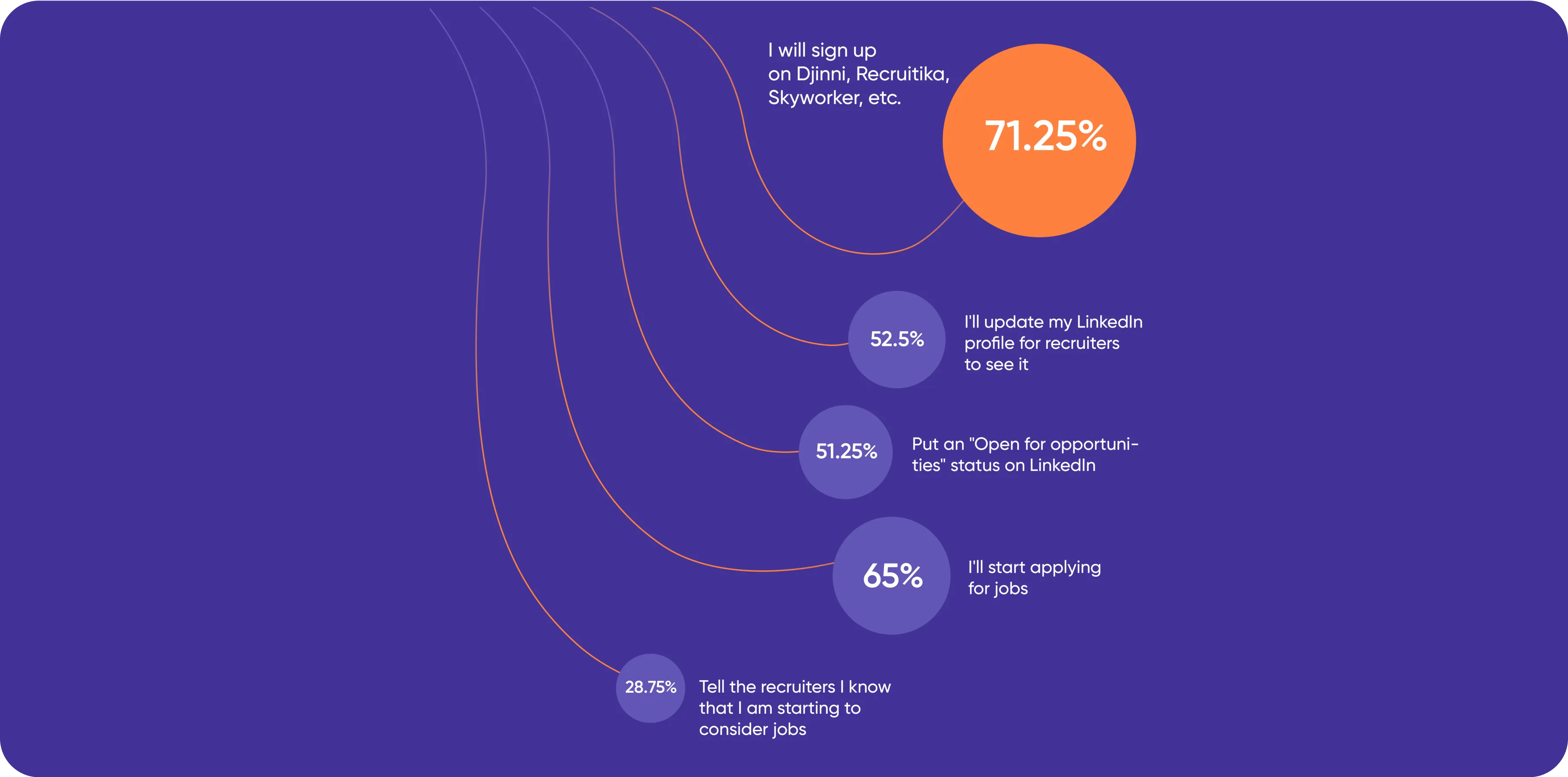 I will sign up on Djinni, Recruitika, Skyworker, etc.

71.25%

52.5%

I'll update my LinkedIn profile for recruiters to see it

51.25%

Put an "Open for opportunities" status on LinkedIn

65%

I'll start applying for jobs

28.75%

Tell the recruiters I know that I am starting to consider jobs