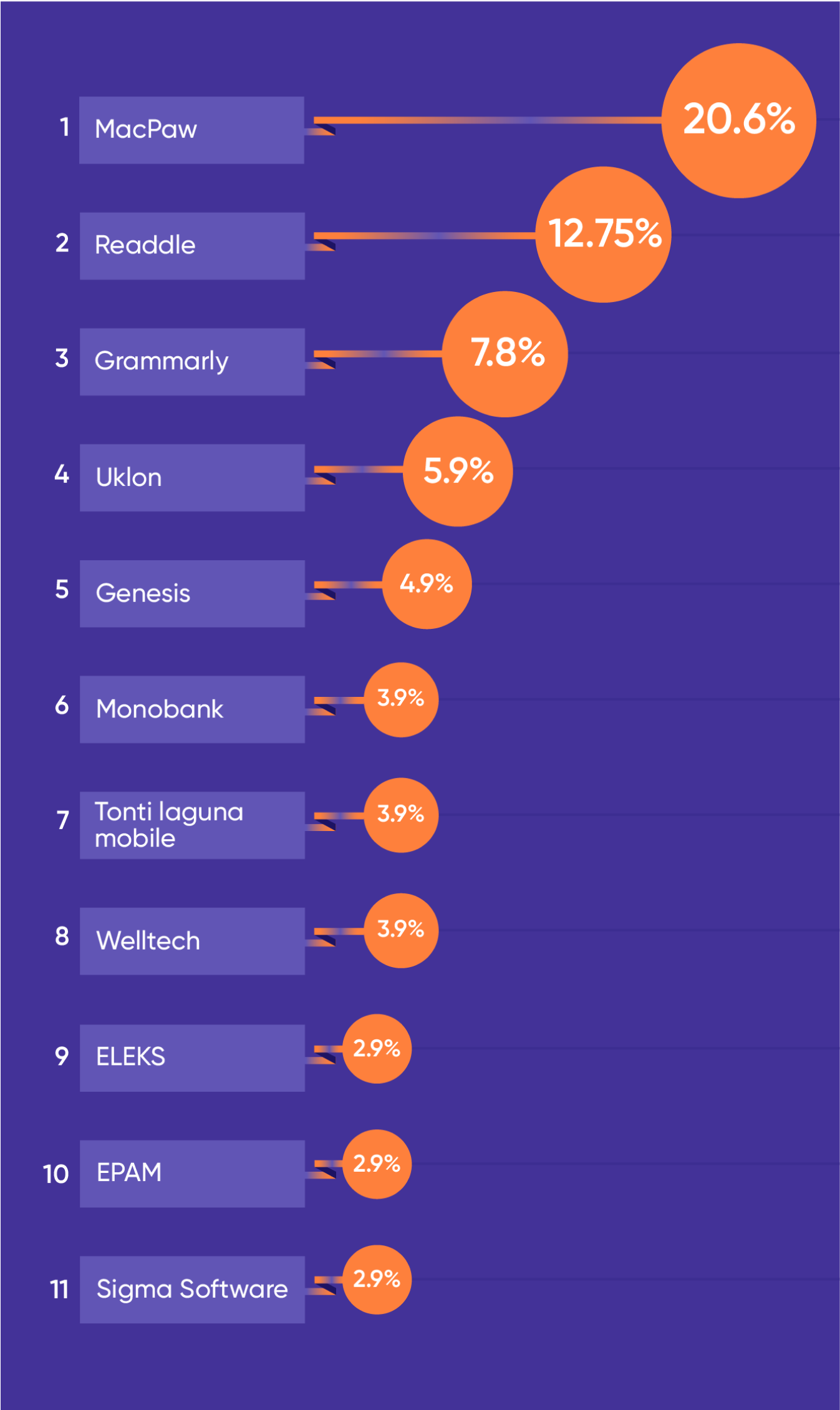 1 MacPaw 20.6%

2 Readdle 12.75%

3 Grammarly 7.8%

4 Uklon 5.9%

5 Genesis 4.9%

6 Monobank 3.9%

7 Tonti laguna mobile 3.9%

8 Welltech 3.9%

9 ELEKS 2.9%

10 EPAM 2.9%

11 Sigma Software 2.9%