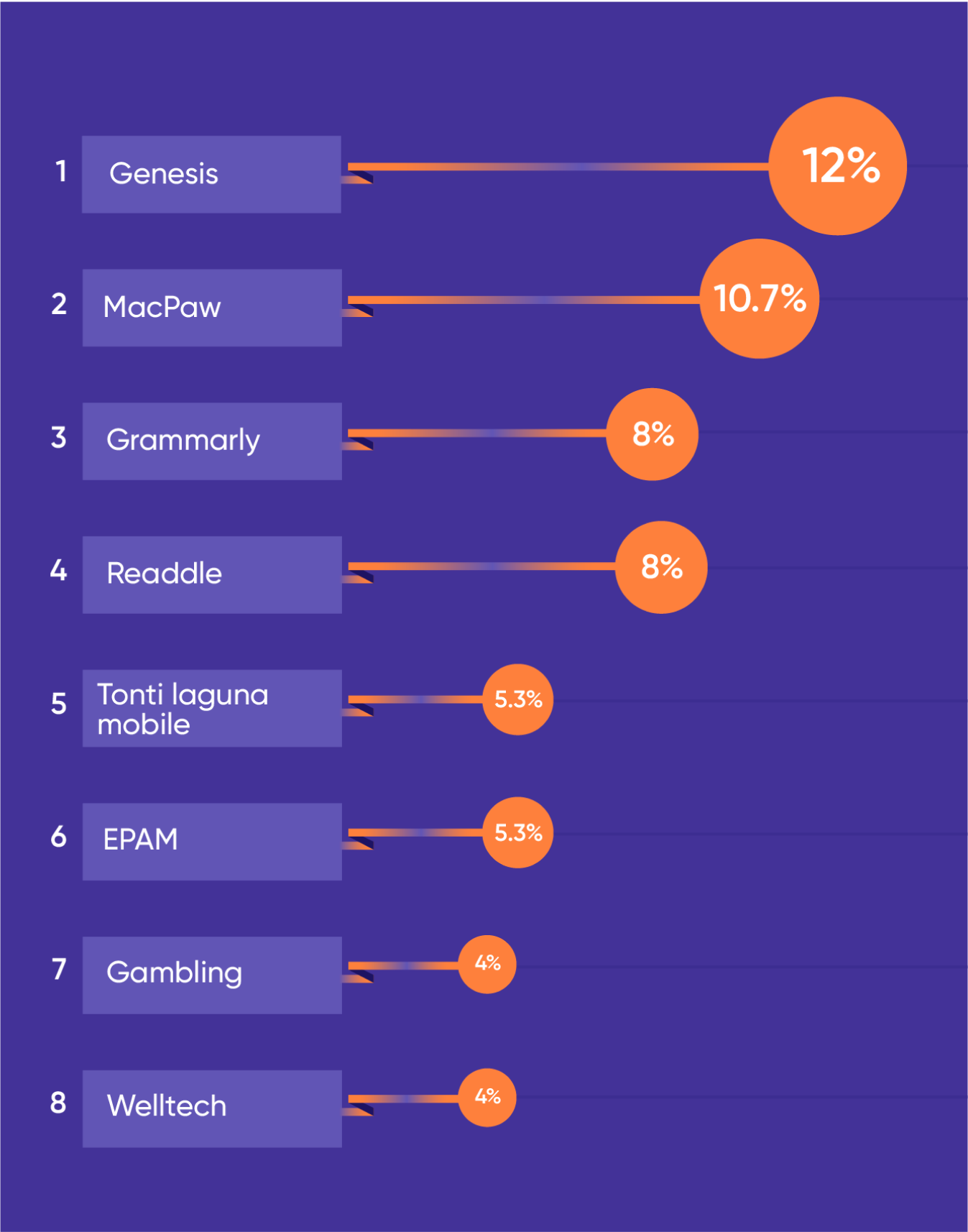 1 Genesis 12%

2 MacPaw 10.7%

3 Grammarly 8%

4 Readdle 8%

5 Tonti laguna mobile 5.3%

6 EPAM 5.3%

7 Gambling 4%

8 Welltech 4%