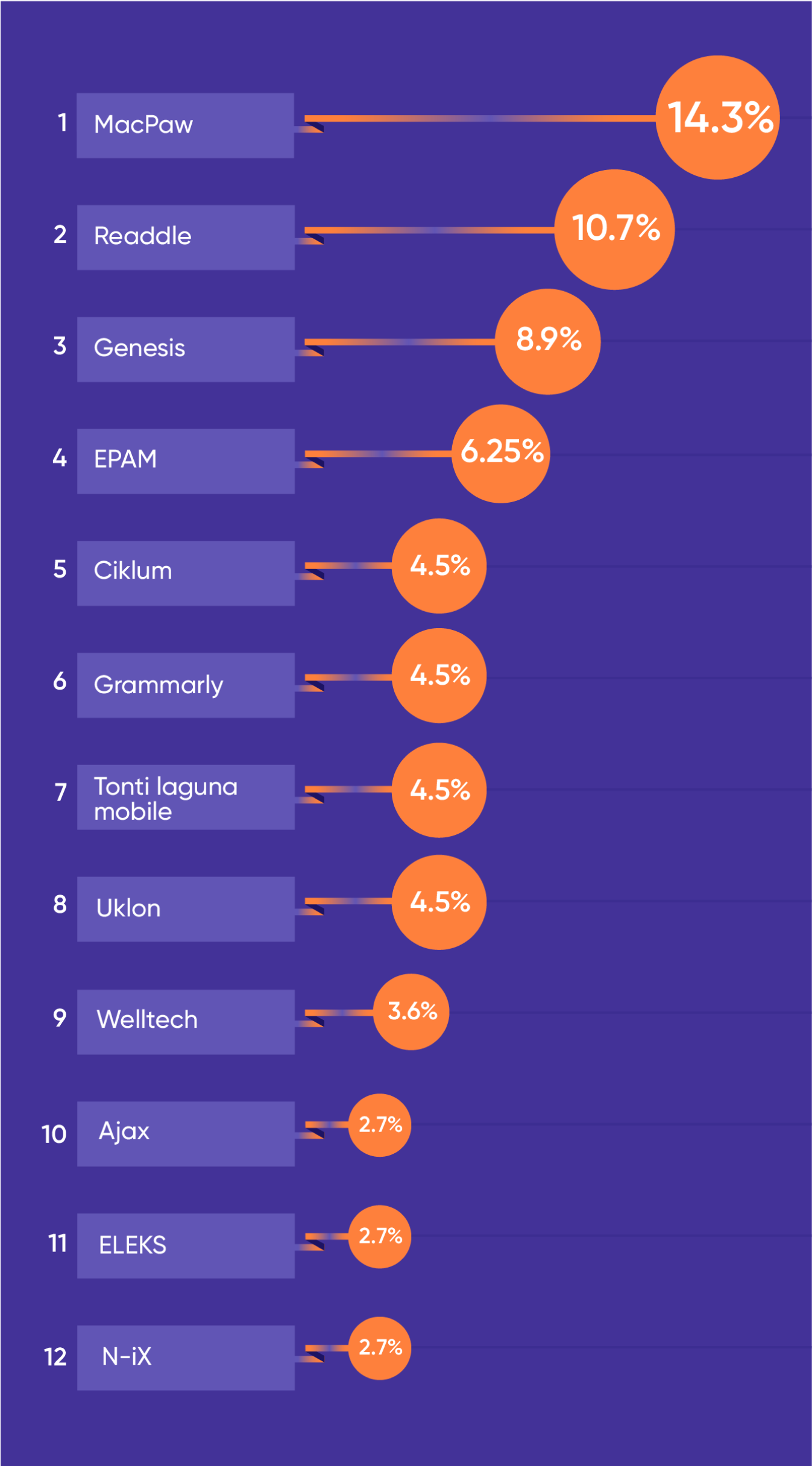 1 MacPaw 14.3%

2 Readdle 10.7%

3 Genesis 8.9%

4 EPAM 6.25%

5 Ciklum 4.5%

6 Grammarly 4.5%

7 Tonti laguna mobile 4.5%

8 Uklon 4.5%

9 Welltech 3.6%

10 Ajax 2.7%

11 ELEKS 2.7%

12 N-iX 2.7%