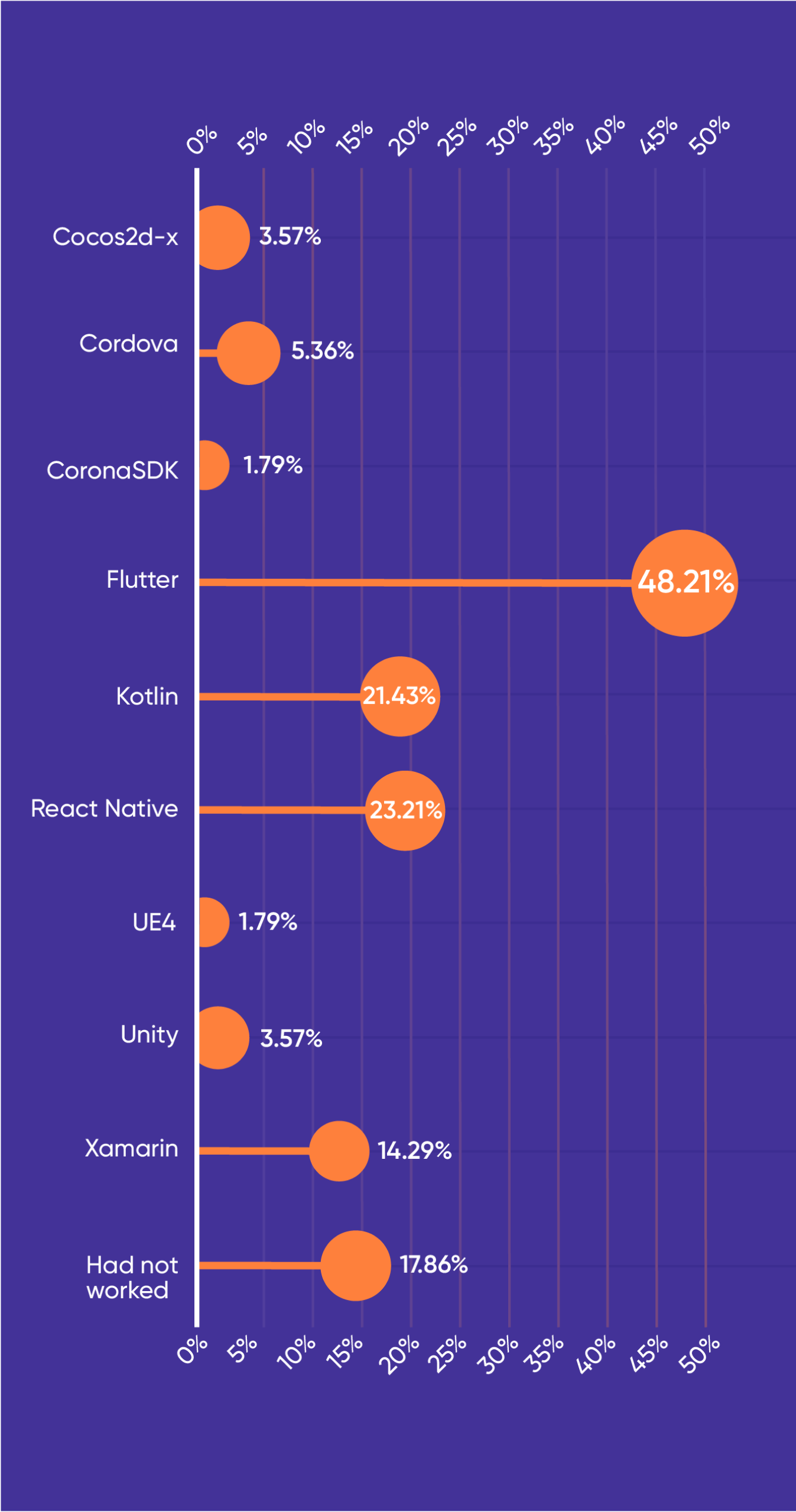 0% 5% 10% 15% 20% 25% 30% 35% 40% 45% 50%

Cocos2d-x 3.57%

Cordova 5.36%

CoronaSDK 1.79%

Flutter 48.21%

Kotlin 21.43%

React Native 23.21%

UE4 1.79%

Unity 3.57%

Xamarin 14.29%

Had not worked 17.86%

0% 5% 10% 15% 20% 25% 30% 35% 40% 45% 50%