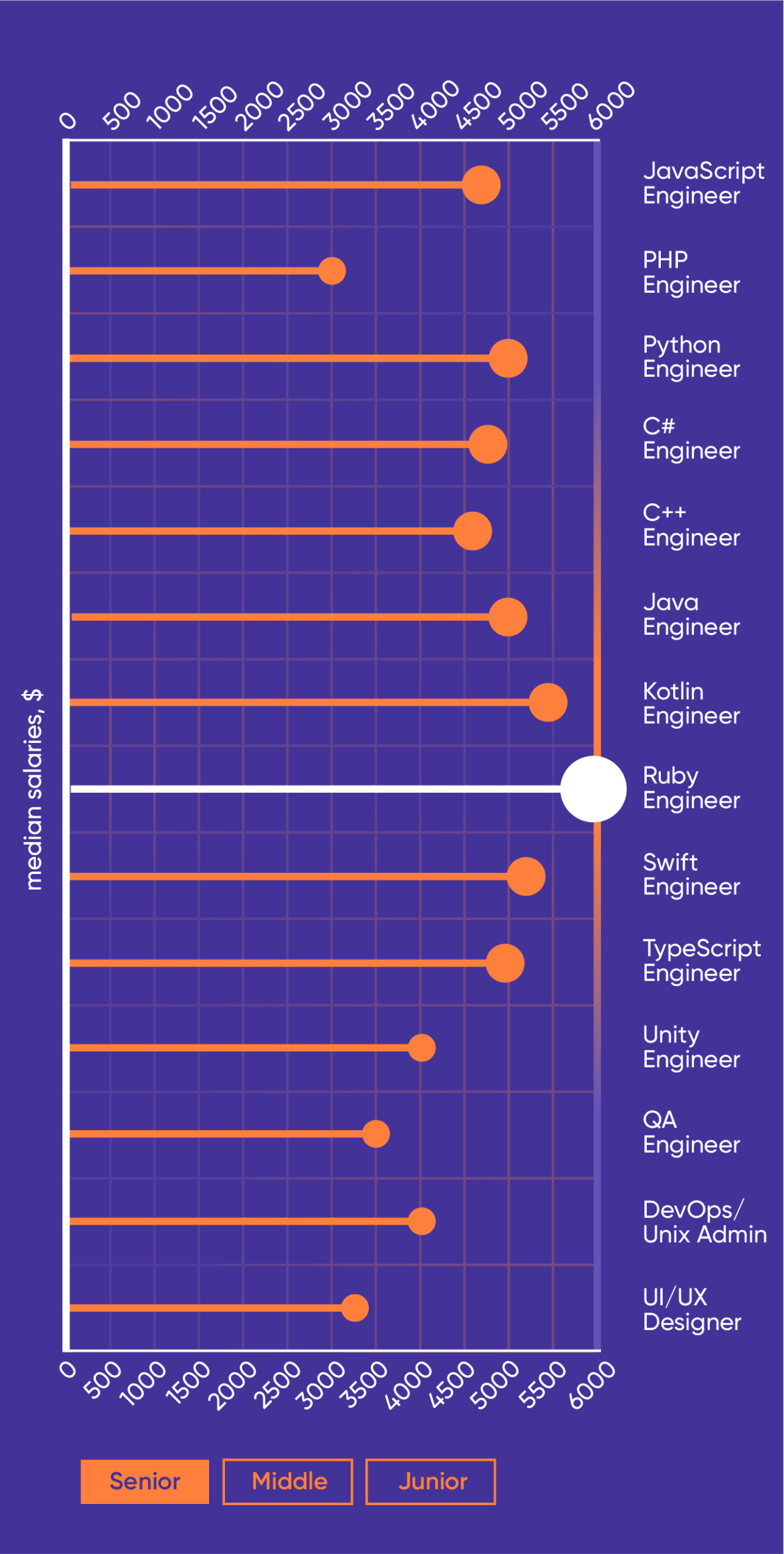 0 500 1000 1500 2000 2500 3000 3500 4000 4500 5000 5500 6000

median salaries, $

JavaScript Engineer

PHP Engineer

Python Engineer

C# Engineer

C++ Engineer

Java Engineer

Kotlin Engineer

Ruby Engineer

Swift Engineer

TypeScript Engineer

Unity Engineer

QA Engineer

DevOps/ Unix Admin

UI/UX Designer

0 500 1000 1500 2000 2500 3000 3500 4000 4500 5000 5500 6000

Senior Middle Junior