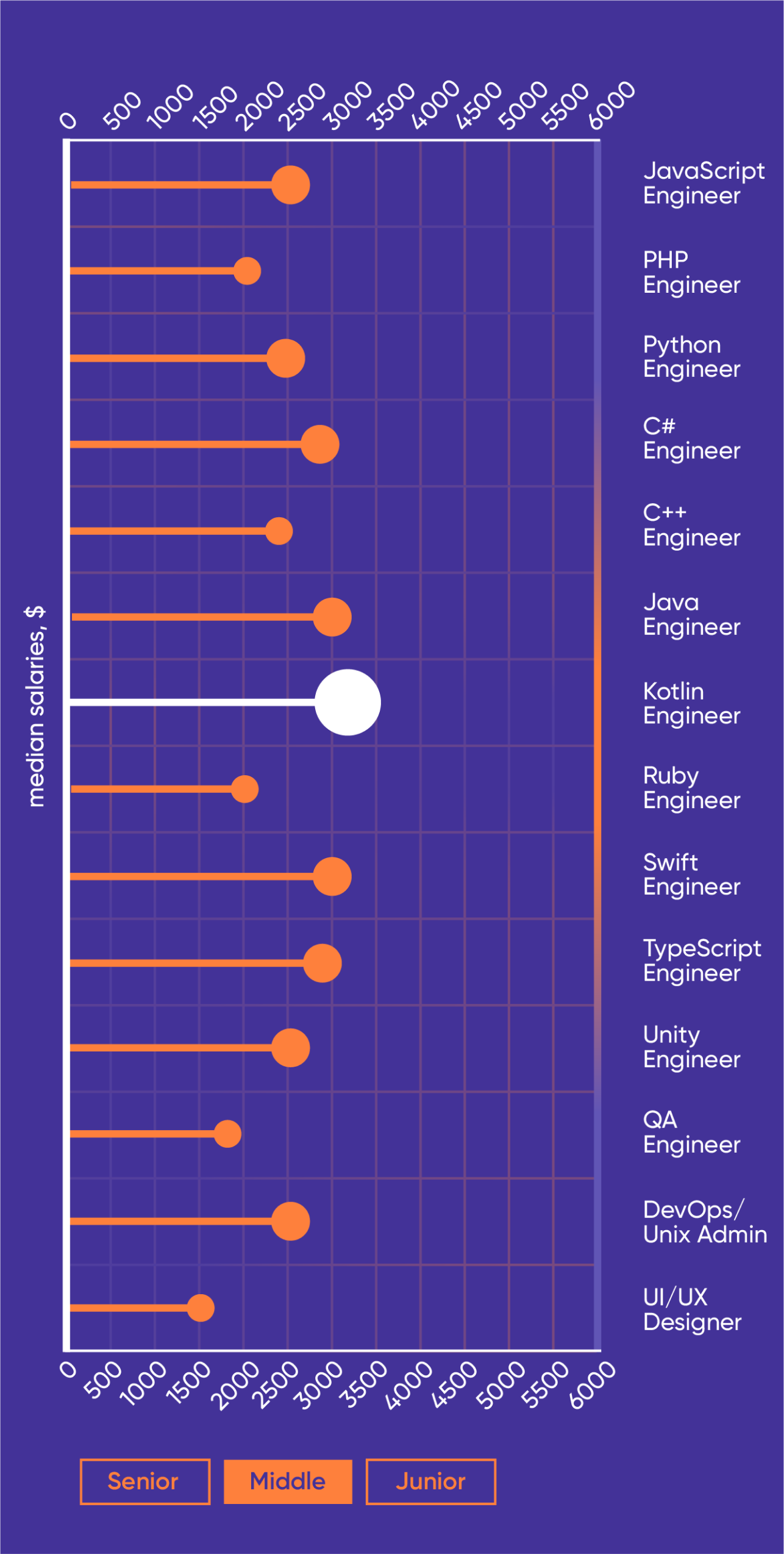 0 500 1000 1500 2000 2500 3000 3500 4000 4500 5000 5500 6000

median salaries, $

JavaScript Engineer

PHP Engineer

Python Engineer

C# Engineer

C++ Engineer

Java Engineer

Kotlin Engineer

Ruby Engineer

Swift Engineer

TypeScript Engineer

Unity Engineer

QA Engineer

DevOps/ Unix Admin

UI/UX Designer

0 500 1000 1500 2000 2500 3000 3500 4000 4500 5000 5500 6000

Senior

Middle

Junior