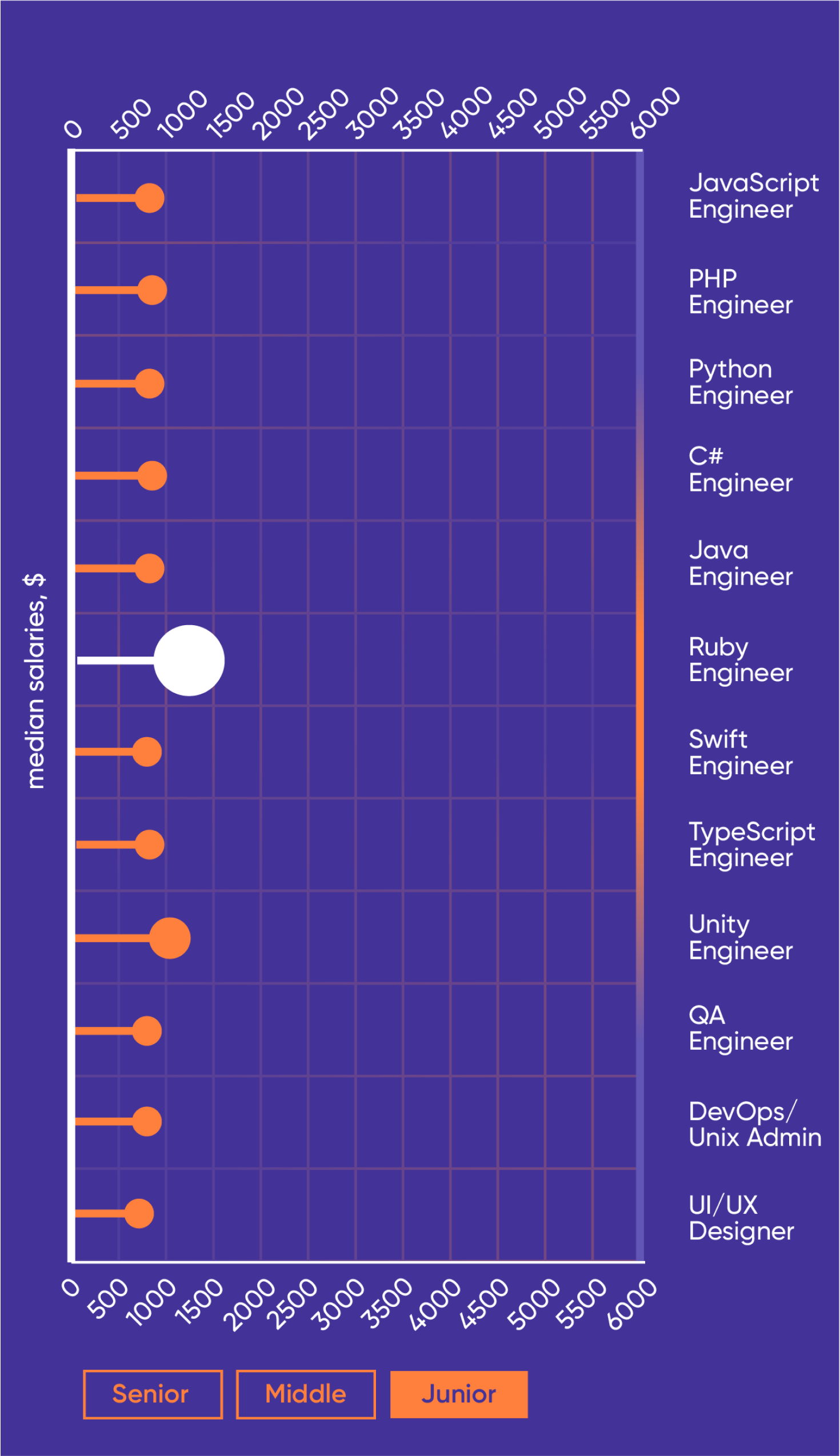 0 500 1000 1500 2000 2500 3000 3500 4000 4500 5000 5500 6000

median salaries, $

JavaScript Engineer

PHP Engineer

Python Engineer

C# Engineer

Java Engineer

Ruby Engineer

Swift Engineer

TypeScript Engineer

Unity Engineer

QA Engineer

DevOps/ Unix Admin

UI/UX Designer

0 500 1000 1500 2000 2500 3000 3500 4000 4500 5000 5500 6000

Senior Middle Junior