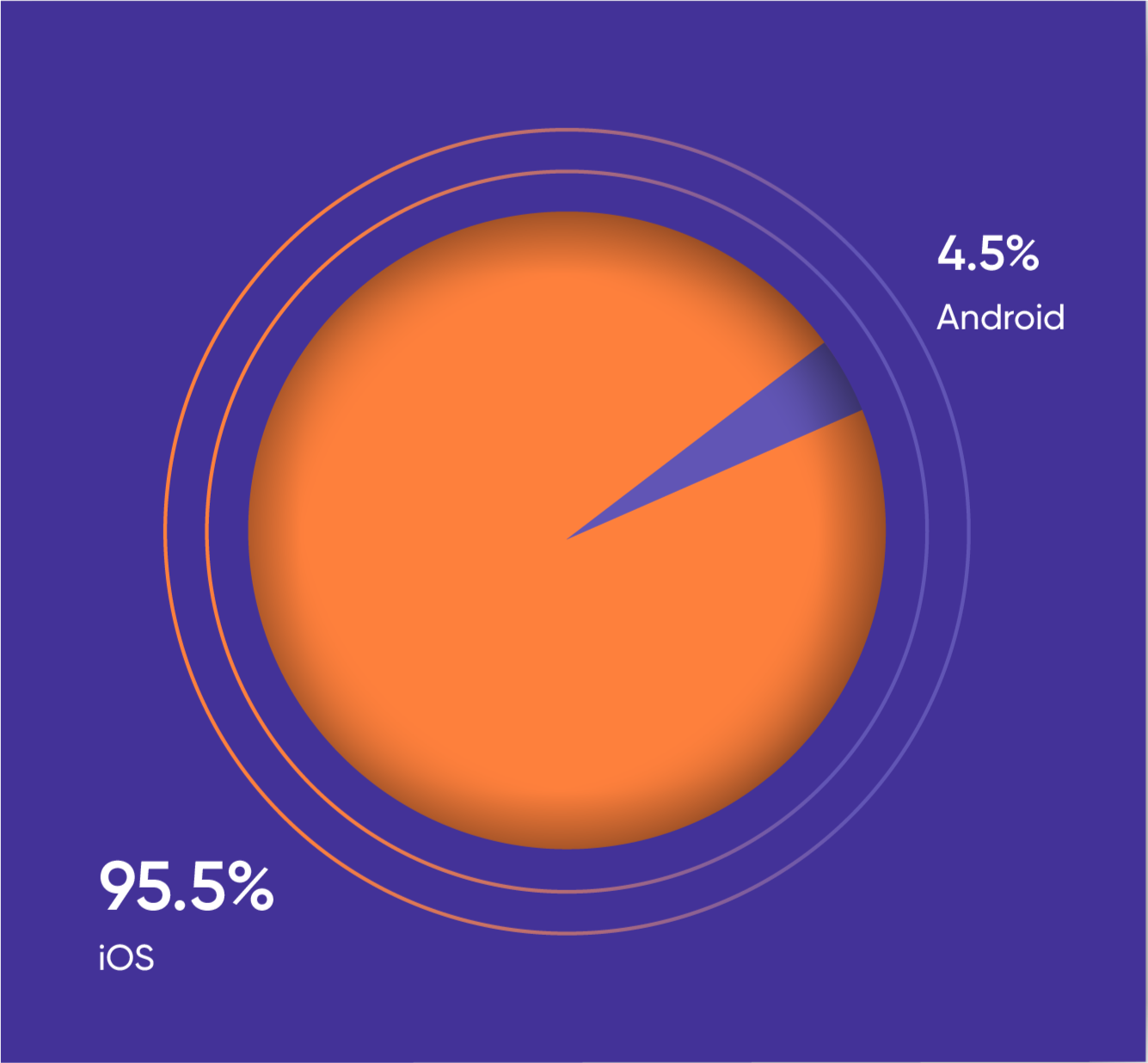 4.5%
Android

95.5%
iOS