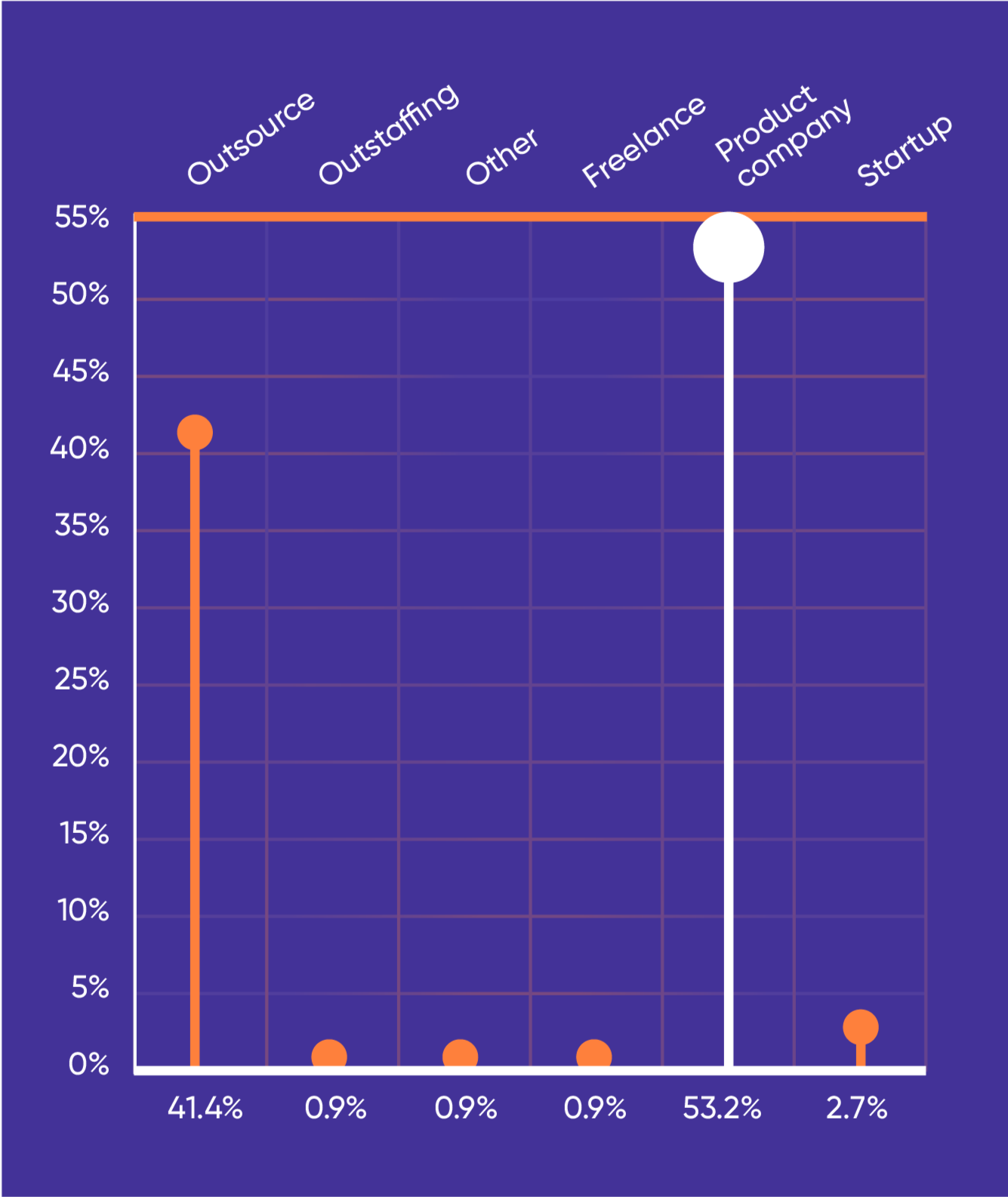 Outsource
Outstaffing
Other
Freelance
Product company
Startup

55%
50%
45%
40%
35%
30%
25%
20%
15%
10%
5%
0%

41.4%
0.9%
0.9%
0.9%
53.2%
2.7%