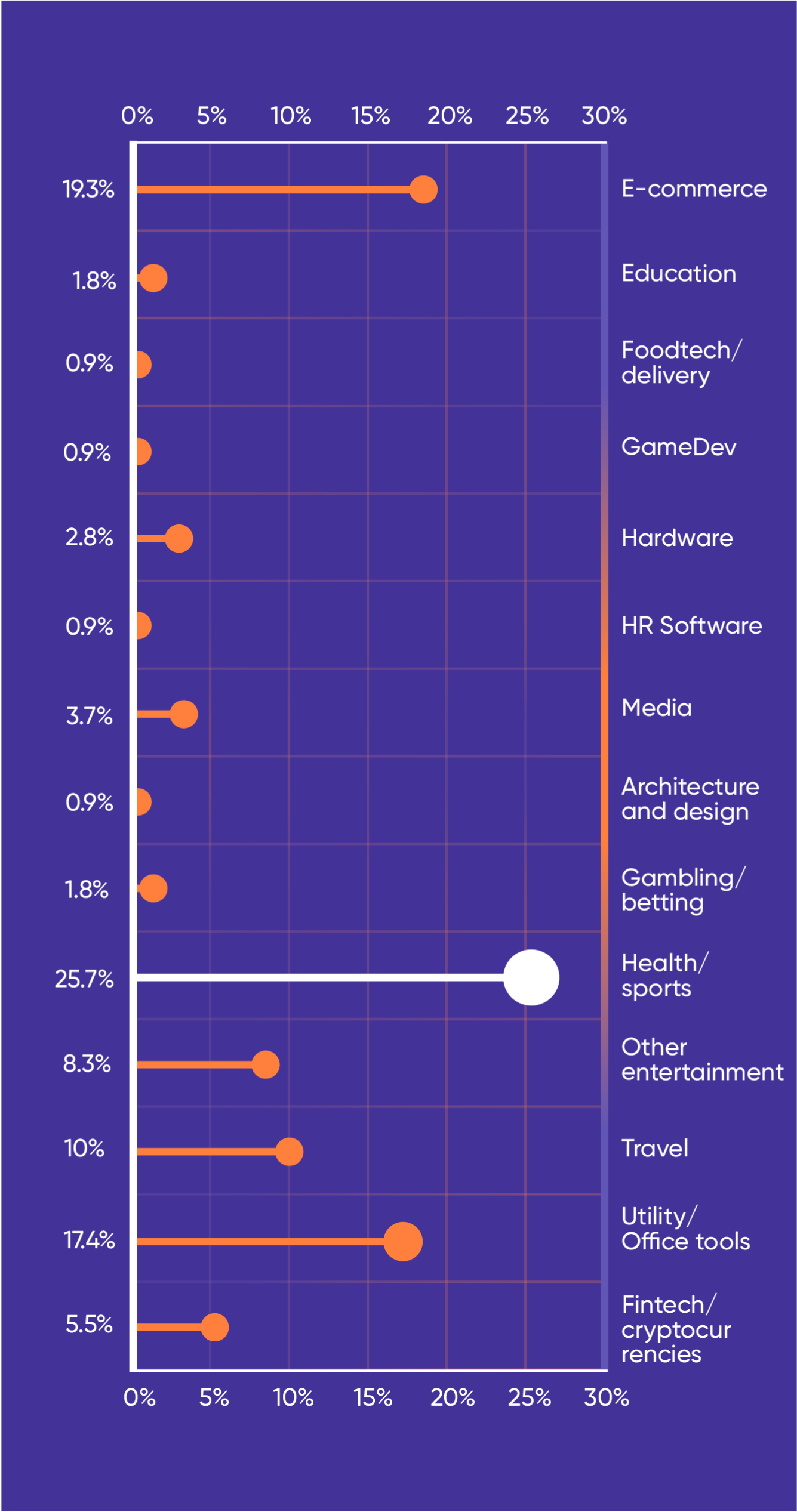 0% 5% 10% 15% 20% 25% 30%

19.3% E-commerce
1.8% Education
0.9% Foodtech/ delivery
0.9% GameDev
2.8% Hardware
0.9% HR Software
3.7% Media
0.9% Architecture and design
1.8% Gambling/ betting
25.7% Health/ sports
8.3% Other entertainment
10% Travel
17.4% Utility/ Office tools
5.5% Fintech/ cryptocur rencies

0% 5% 10% 15% 20% 25% 30%