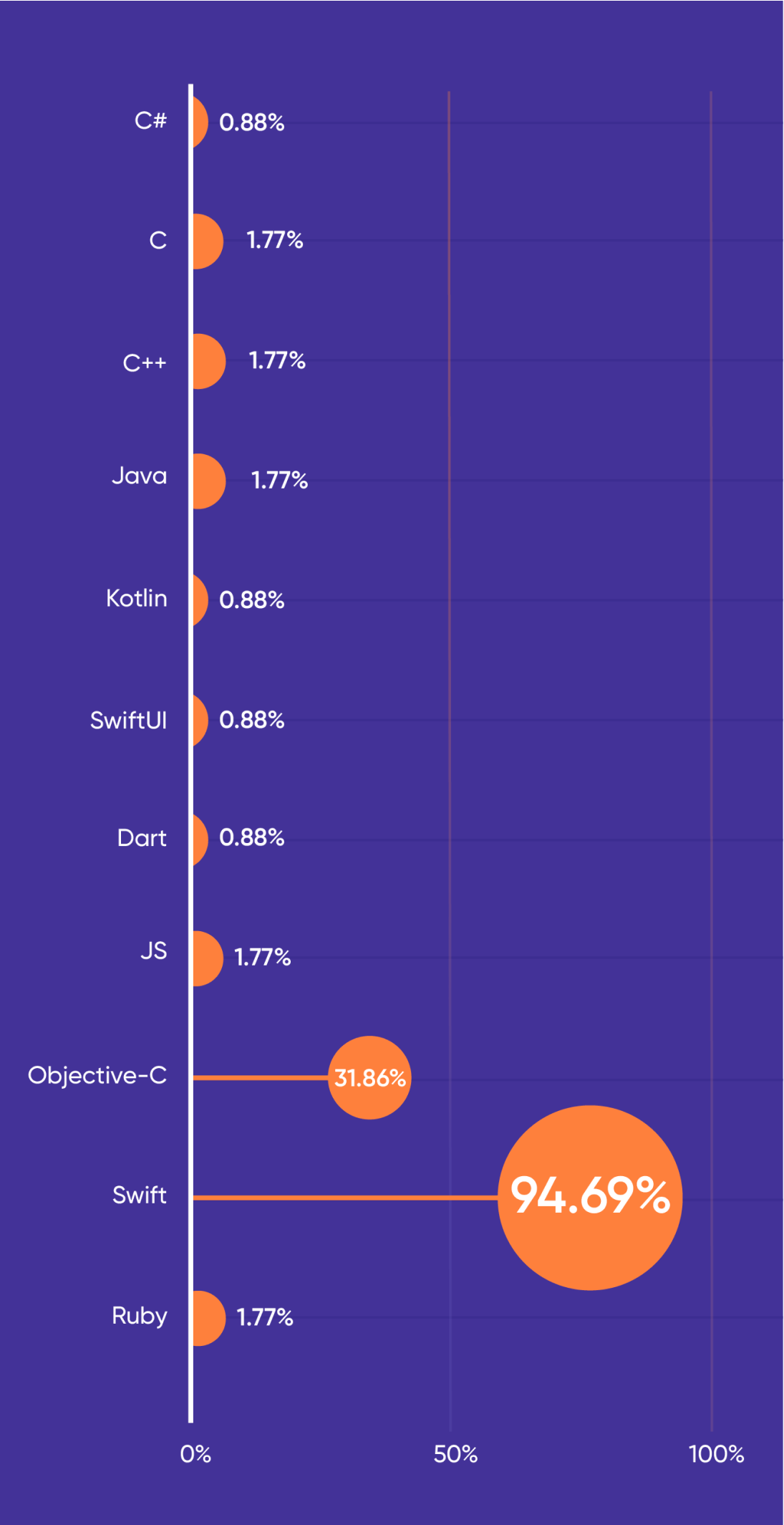 C# 0.88%

C 1.77%

C++ 1.77%

Java 1.77%

Kotlin 0.88%

SwiftUI 0.88%

Dart 0.88%

JS 1.77%

Objective-C 31.86%

Swift 94.69%

Ruby 1.77%

0% 50% 100%