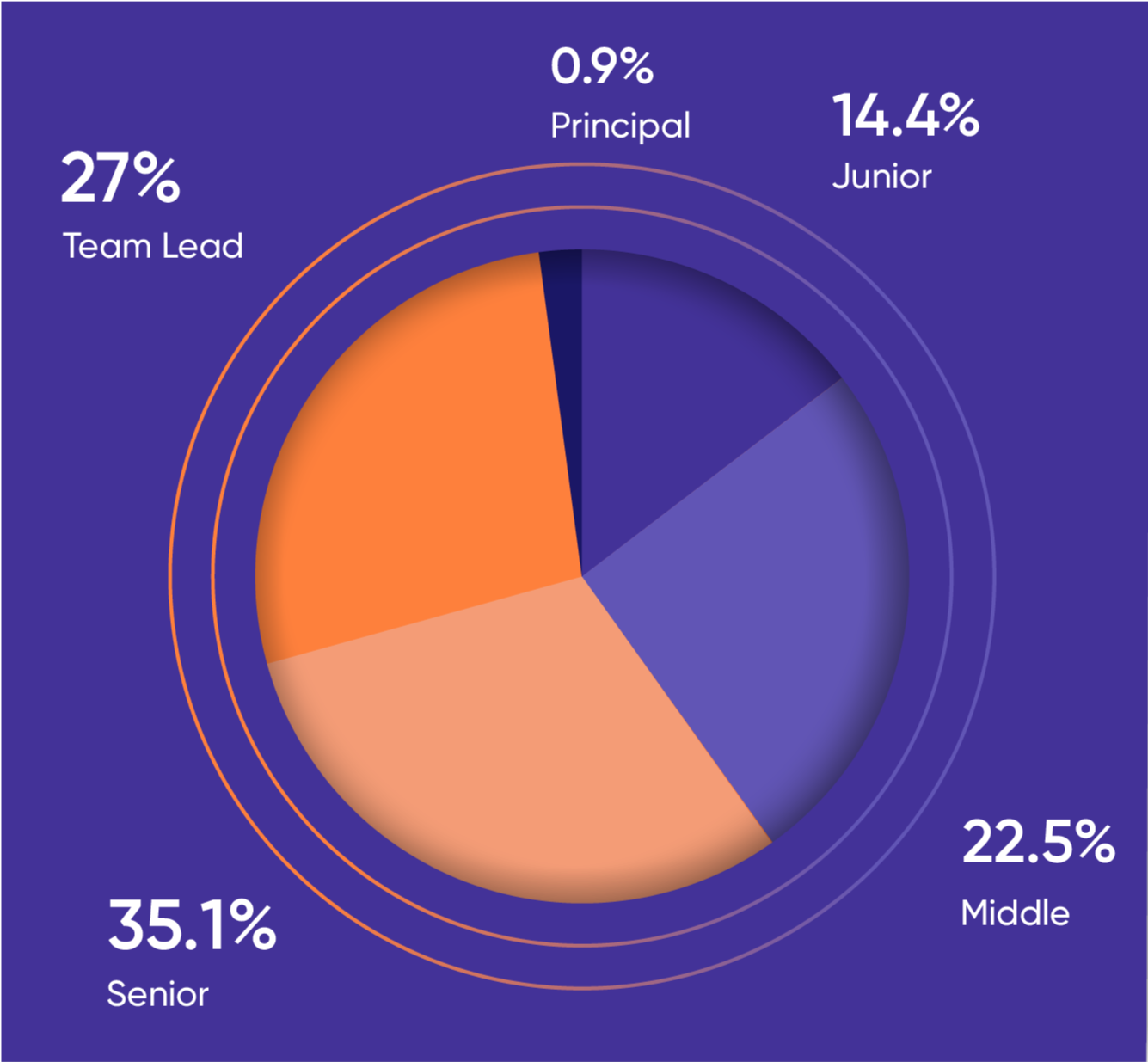 0.9%
Principal

14.4%
Junior

27%
Team Lead

22.5%
Middle

35.1%
Senior