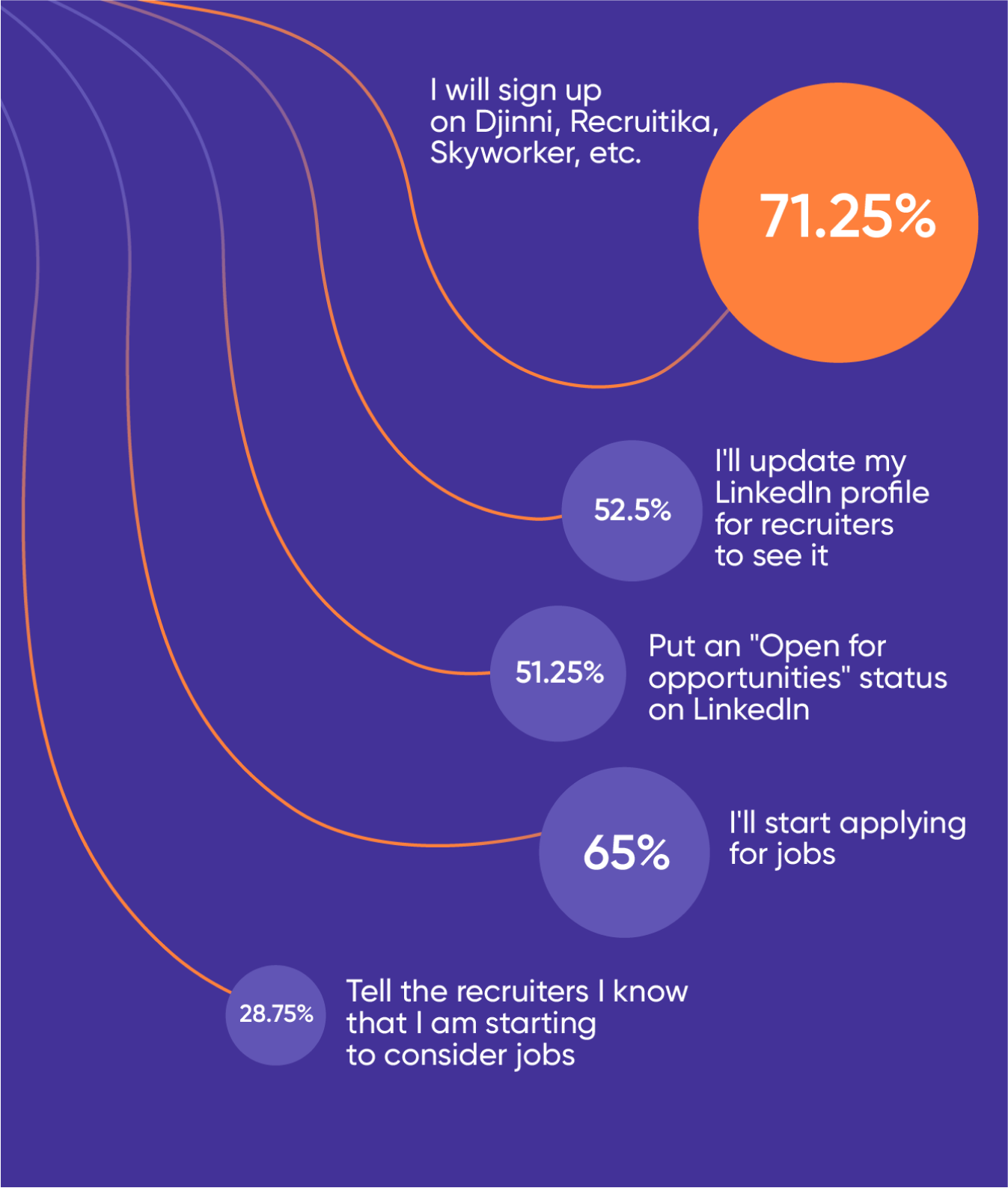 I will sign up on Djinni, Recruitika, Skyworker, etc.

71.25%

52.5%

I'll update my LinkedIn profile for recruiters to see it

51.25%

Put an "Open for opportunities" status on LinkedIn

65%

I'll start applying for jobs

28.75%

Tell the recruiters I know that I am starting to consider jobs