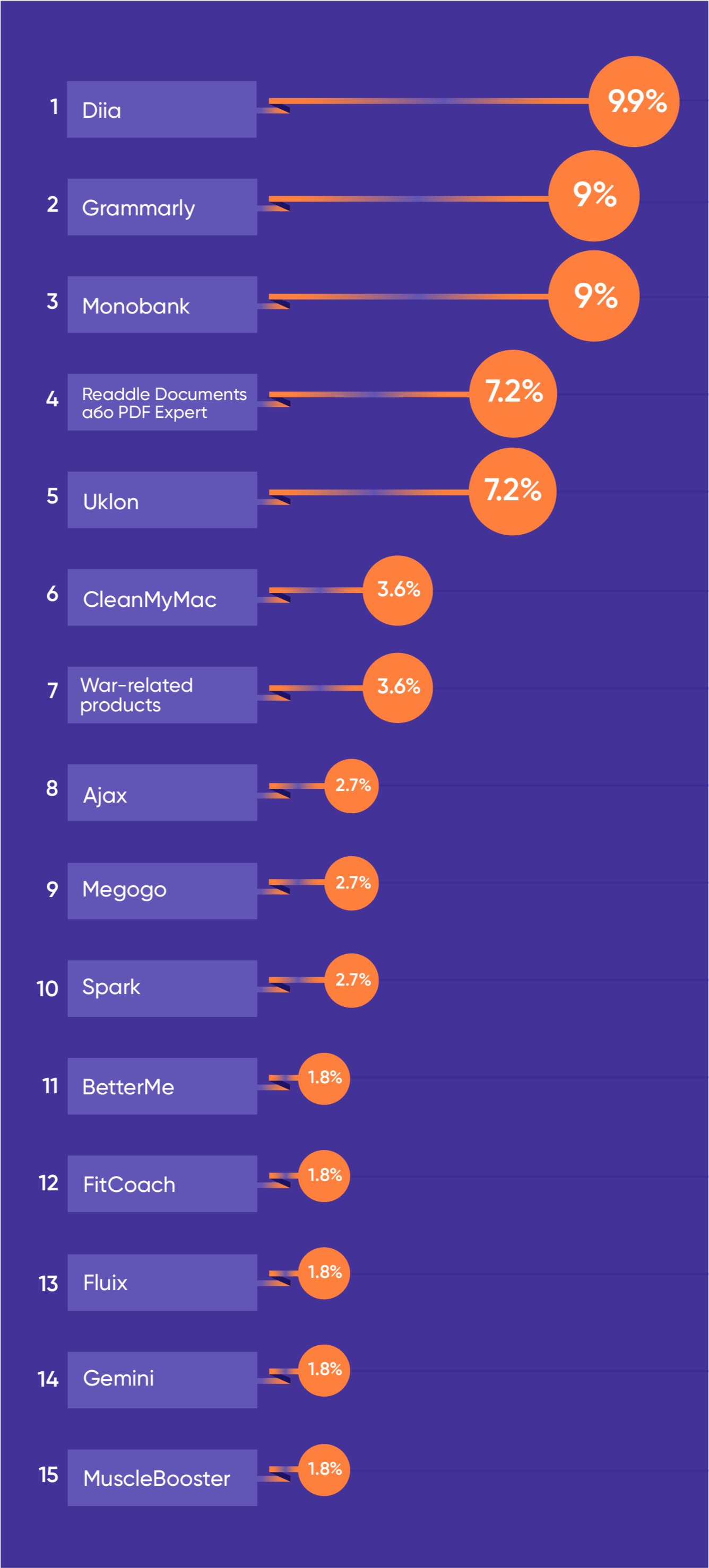 1 Diia 9.9%

2 Grammarly 9%

3 Monobank 9%

4 Readdle Documents або PDF Expert 7.2%

5 Uklon 7.2%

6 CleanMyMac 3.6%

7 War-related products 3.6%

8 Ajax 2.7%

9 Megogo 2.7%

10 Spark 2.7%

11 BetterMe 1.8%

12 FitCoach 1.8%

13 Fluix 1.8%

14 Gemini 1.8%

15 MuscleBooster 1.8%